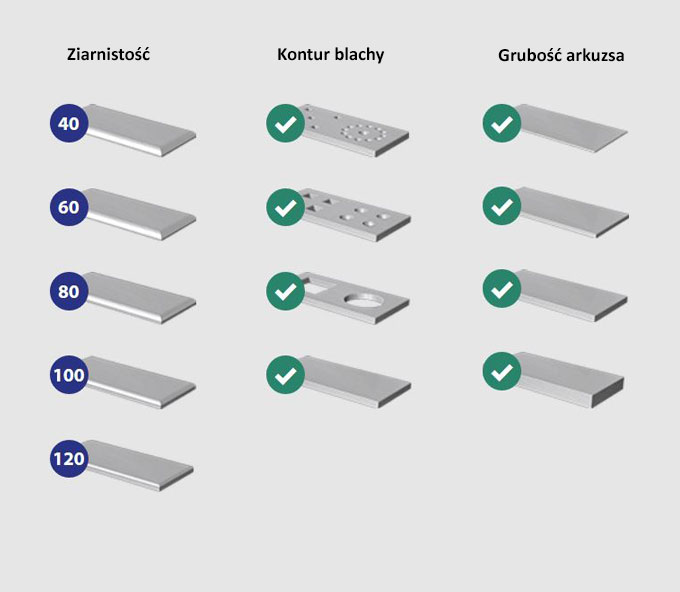 Ziarnistość

40

60

80

100

120

Kontur blachy

Grubość arkuzsa